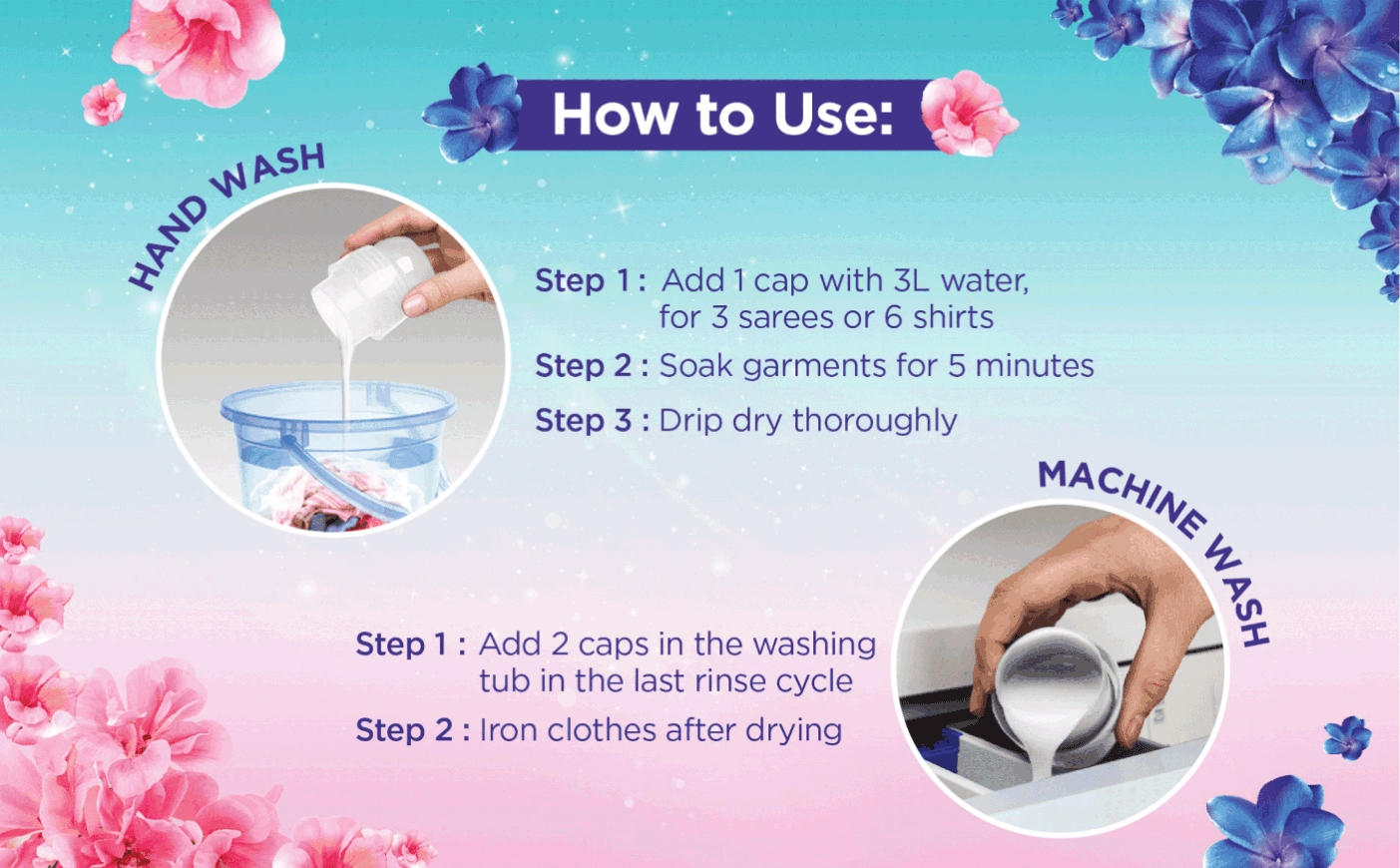 How to Use:

HAND WASH

Step 1 : Add 1 cap with 3L water, for 3 sarees or 6 shirts

Step 2 : Soak garments for 5 minutes

Step 3 : Drip dry thoroughly

MACHINE WASH

Step 1 : Add 2 caps in the washing tub in the last rinse cycle

Step 2 : Iron clothes after drying